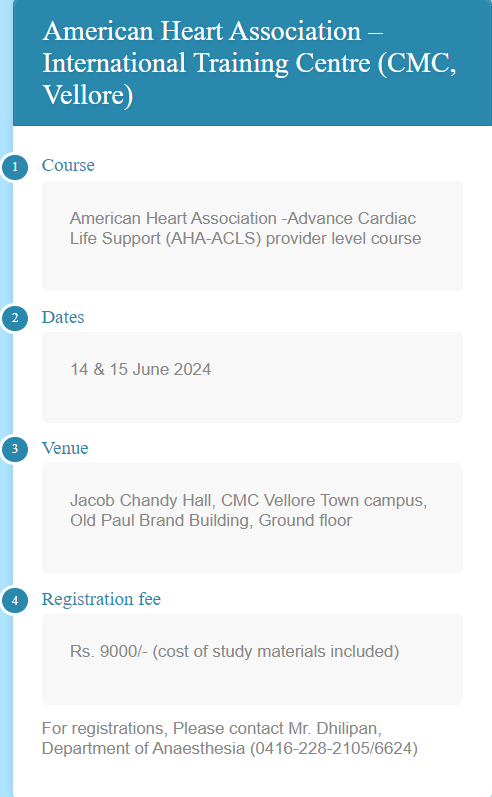 American Heart Association – International Training Centre (CMC, Vellore)

1 Course

American Heart Association -Advance Cardiac Life Support (AHA-ACLS) provider level course

2 Dates

14 & 15 June 2024

3 Venue

Jacob Chandy Hall, CMC Vellore Town campus, Old Paul Brand Building, Ground floor

4 Registration fee

Rs. 9000/- (cost of study materials included)

For registrations, Please contact Mr. Dhilipan, Department of Anaesthesia (0416-228-2105/6624)